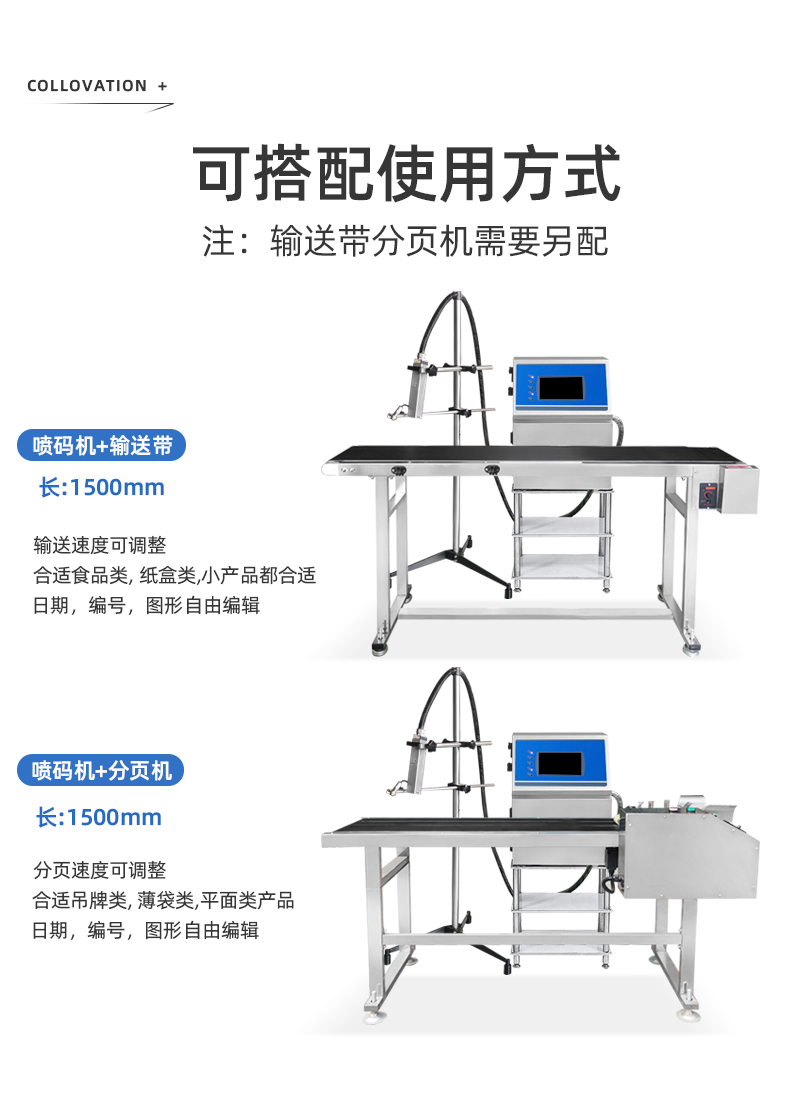 COLLOVATION +

可搭配使用方式

注：输送带分页机需要另配

喷码机+输送带

长:1500mm

输送速度可调整
合适食品类, 纸盒类,小产品都合适
日期，编号，图形自由编辑

喷码机+分页机

长:1500mm

分页速度可调整
合适吊牌类, 薄袋类,平面类产品
日期，编号，图形自由编辑