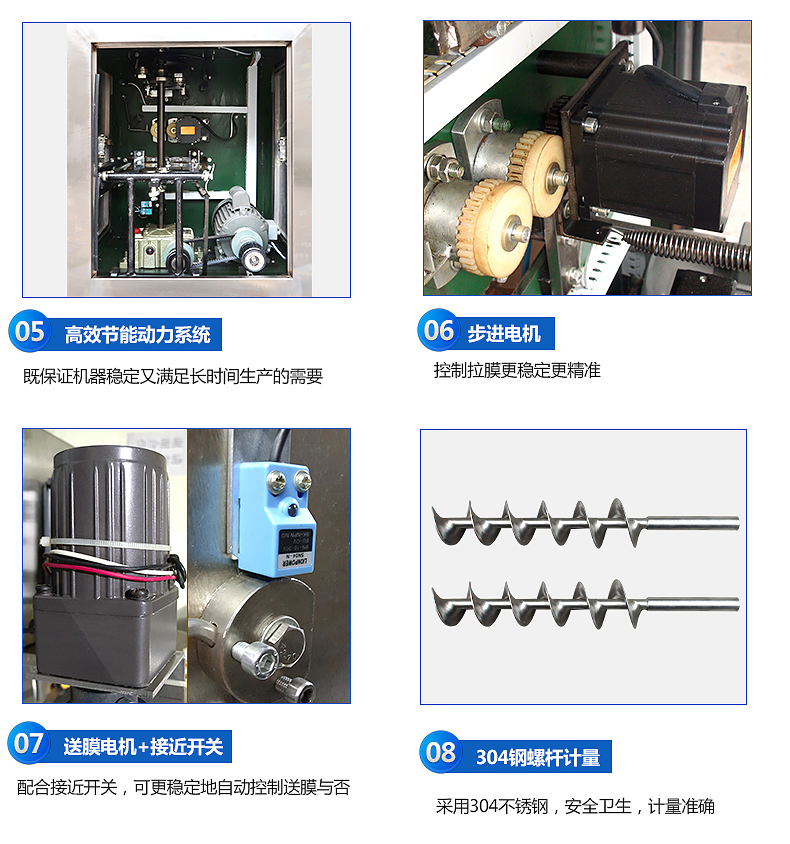 05 高效节能动力系统

既保证机器稳定又满足长时间生产的需要

06 步进电机

控制拉膜更稳定更精准

07 送膜电机+接近开关

配合接近开关，可更稳定地自动控制送膜与否

08 304钢螺杆计量

采用304不锈钢，安全卫生，计量准确